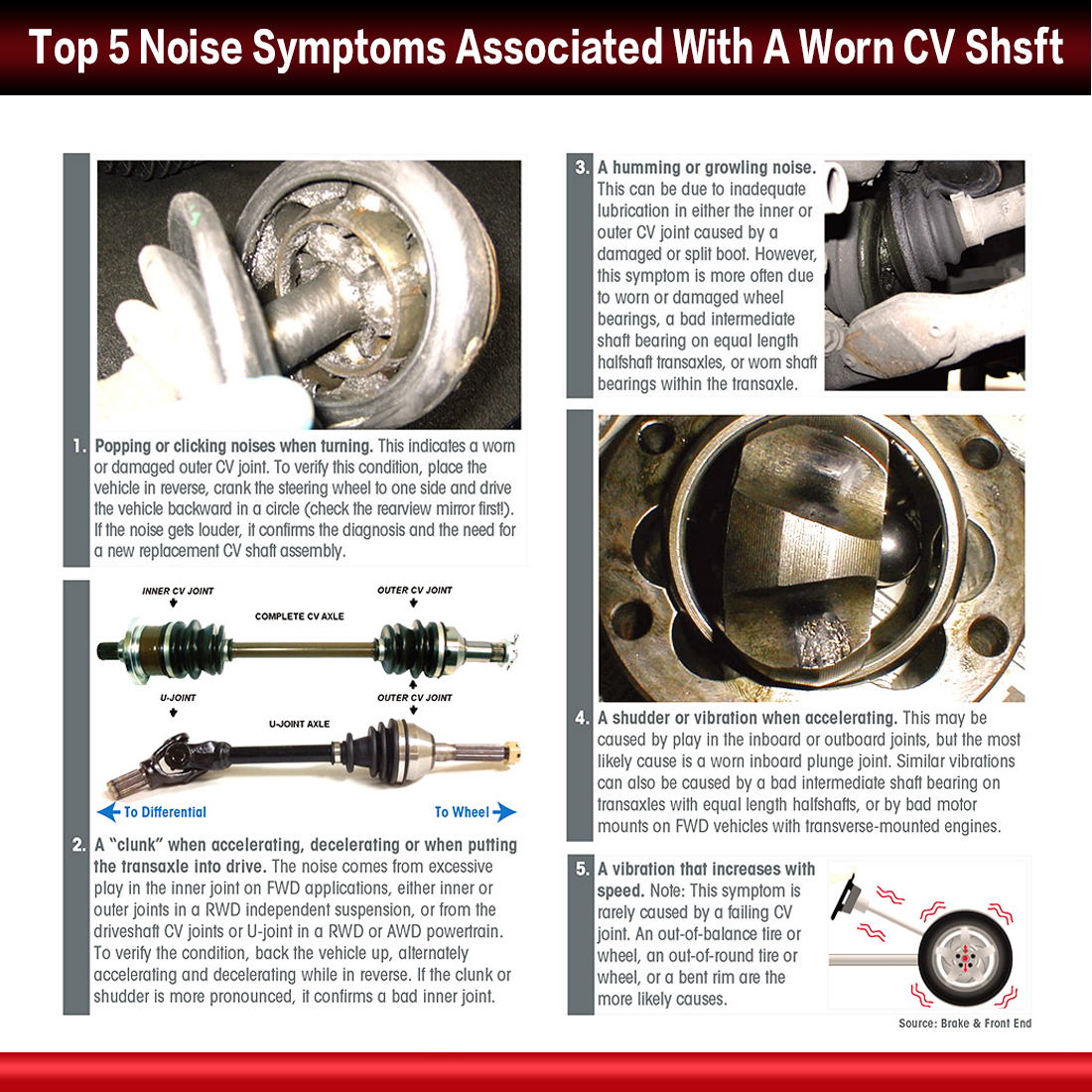 Top 5 Noise Symptoms Associated With A Worn CV Shsft

1. Popping or clicking noises when turning. This indicates a worn or damaged outer CV joint. To verify this condition, place the vehicle in reverse, crank the steering wheel to one side and drive the vehicle backward in a circle (check the rearview mirror first!). If the noise gets louder, it confirms the diagnosis and the need for a new replacement CV shaft assembly.

INNER CV JOINT
OUTER CV JOINT
COMPLETE CV AXLE
U-JOINT
OUTER CV JOINT
U-JOINT AXLE
To Differential
To Wheel

2. A "clunk" when accelerating, decelerating or when putting the transaxle into drive. The noise comes from excessive play in the inner joint on FWD applications, either inner or outer joints in a RWD independent suspension, or from the driveshaft CV joints or U-joint in a RWD or AWD powertrain. To verify the condition, back the vehicle up, alternately accelerating and decelerating while in reverse. If the clunk or shudder is more pronounced, it confirms a bad inner joint.

3. A humming or growling noise. This can be due to inadequate lubrication in either the inner or outer CV joint caused by a damaged or split boot. However, this symptom is more often due to worn or damaged wheel bearings, a bad intermediate shaft bearing on equal length halfshaft transaxles, or worn shaft bearings within the transaxle.

4. A shudder or vibration when accelerating. This may be caused by play in the inboard or outboard joints, but the most likely cause is a worn inboard plunge joint. Similar vibrations can also be caused by a bad intermediate shaft bearing on transaxles with equal length halfshafts, or by bad motor mounts on FWD vehicles with transverse-mounted engines.

5. A vibration that increases with speed. Note: This symptom is rarely caused by a failing CV joint. An out-of-balance tire or wheel, an out-of-round tire or wheel, or a bent rim are the more likely causes.

Source: Brake & Front End