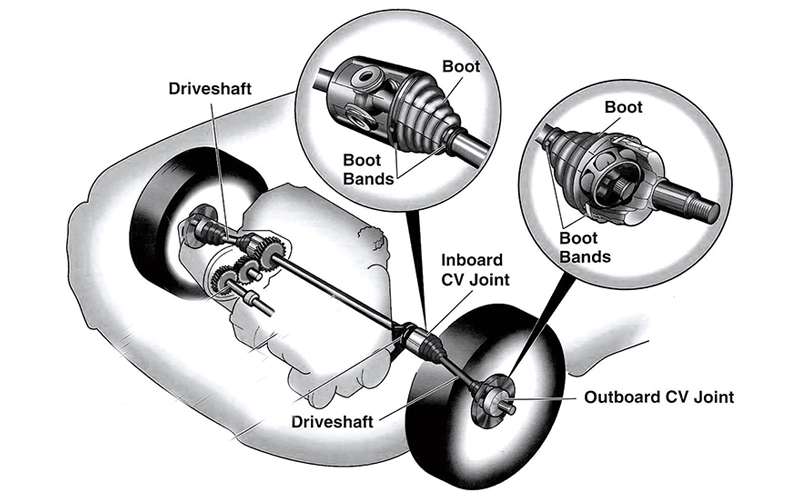 Driveshaft

Boot

Boot Bands

Boot

Boot Bands

Inboard CV Joint

Driveshaft

Outboard CV Joint