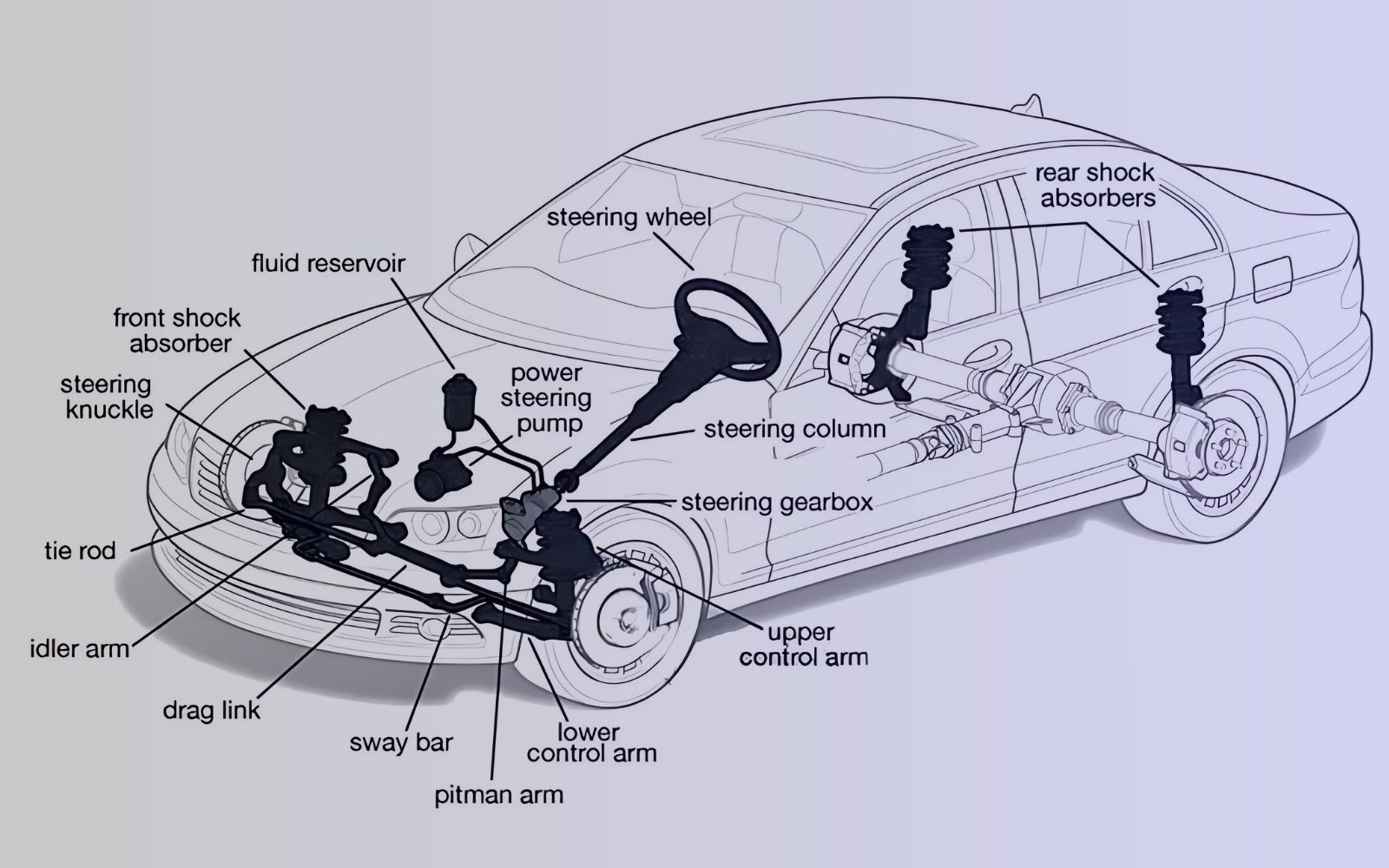 rear shock absorbers

steering wheel

fluid reservoir

front shock absorber

steering knuckle

power steering pump

steering column

steering gearbox

tie rod

idler arm

drag link

sway bar

pitman arm

lower control arm

upper control arm