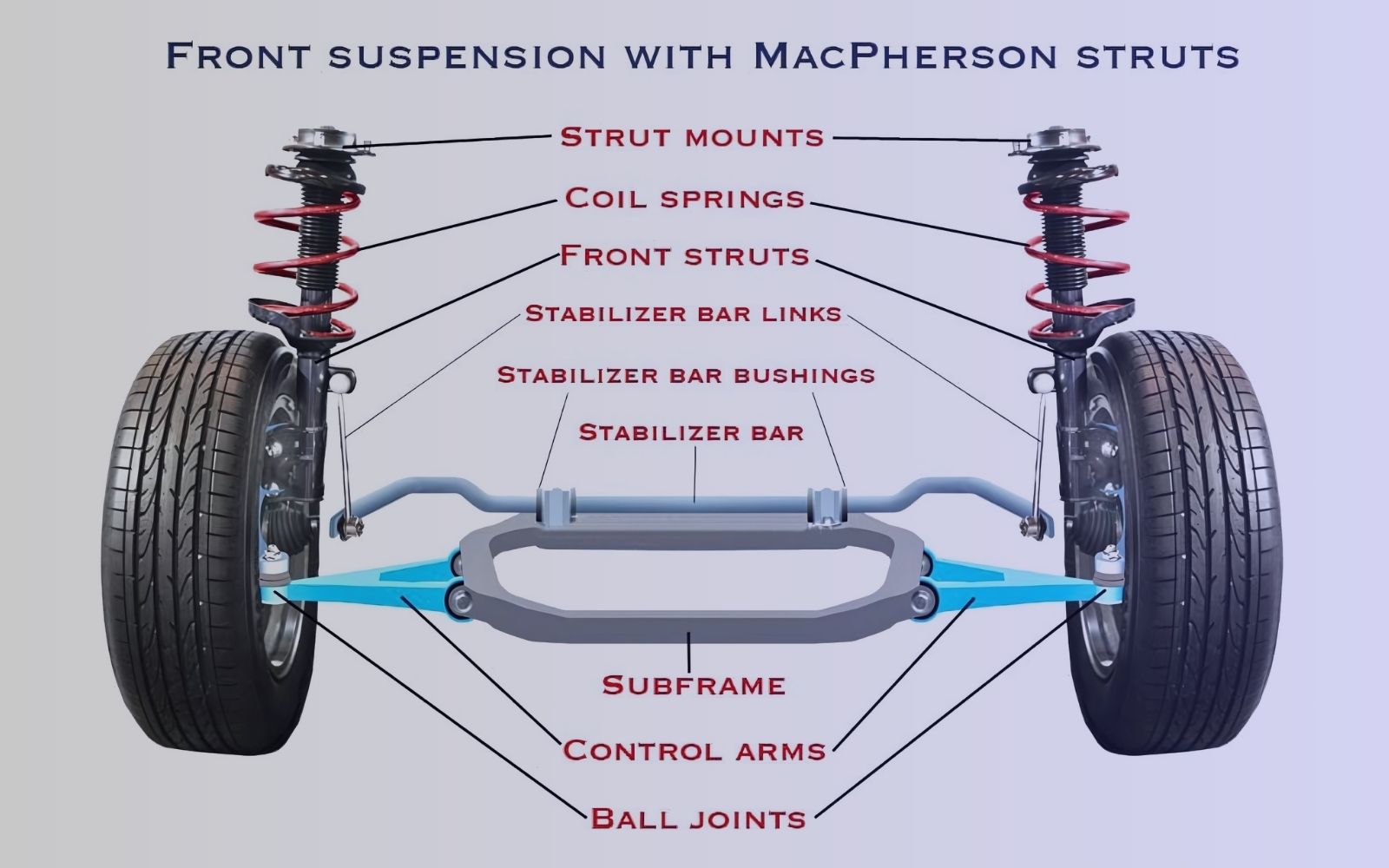 Front suspension with MacPherson struts

Strut mounts

Coil springs

Front struts

Stabilizer bar links

Stabilizer bar bushings

Stabilizer bar

Subframe

Control arms

Ball joints