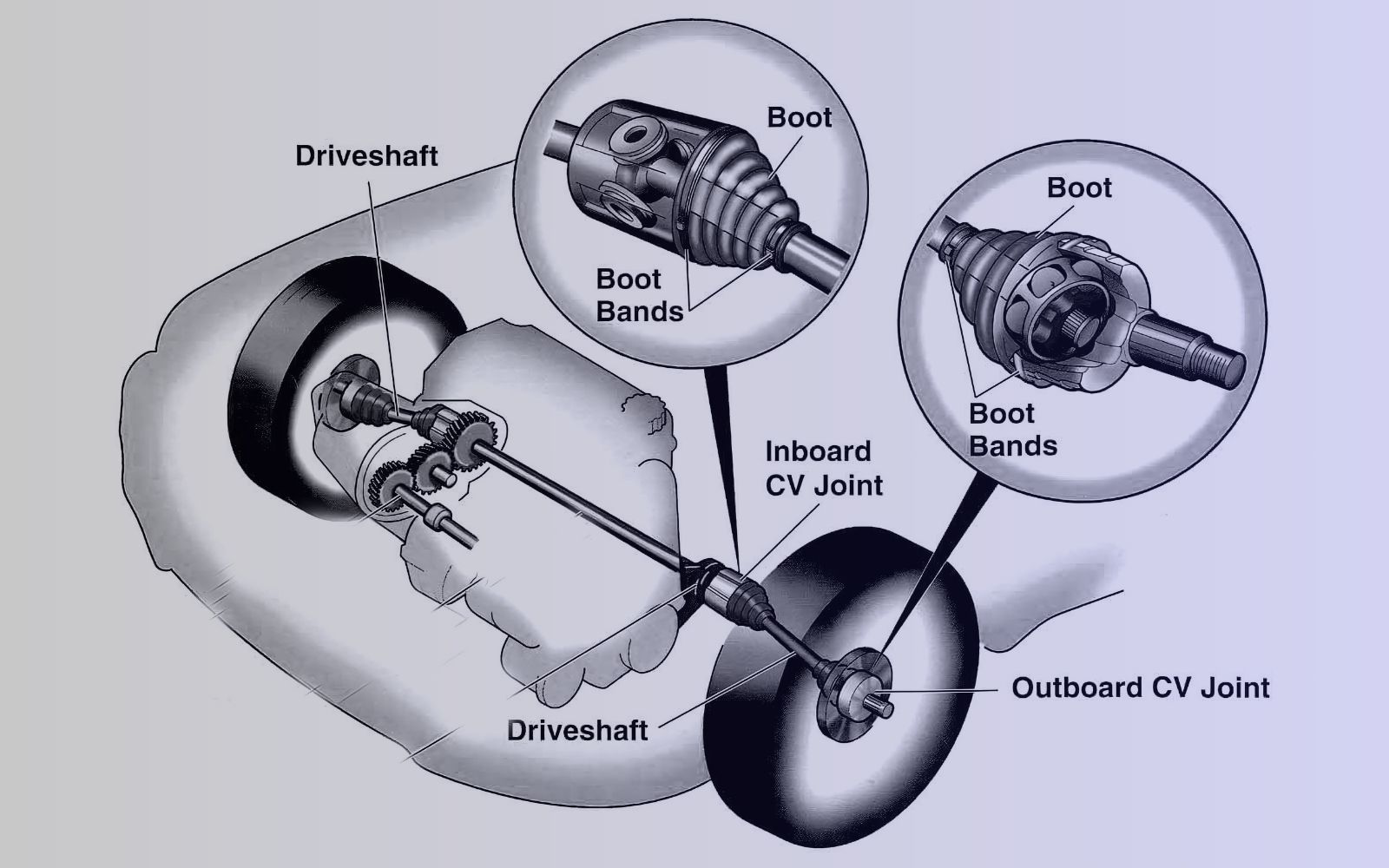 Driveshaft

Boot

Boot Bands

Boot

Boot Bands

Inboard CV Joint

Driveshaft

Outboard CV Joint